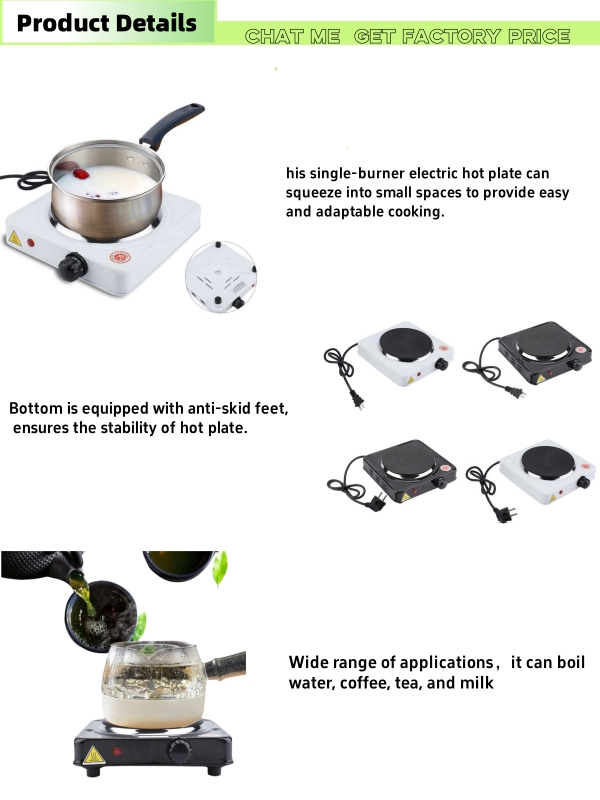 Product Details

CHAT ME GET FACTORY PRICE

his single-burner electric hot plate can squeeze into small spaces to provide easy and adaptable cooking.

Bottom is equipped with anti-skid feet, ensures the stability of hot plate.

Wide range of applications， it can boil water, coffee, tea, and milk